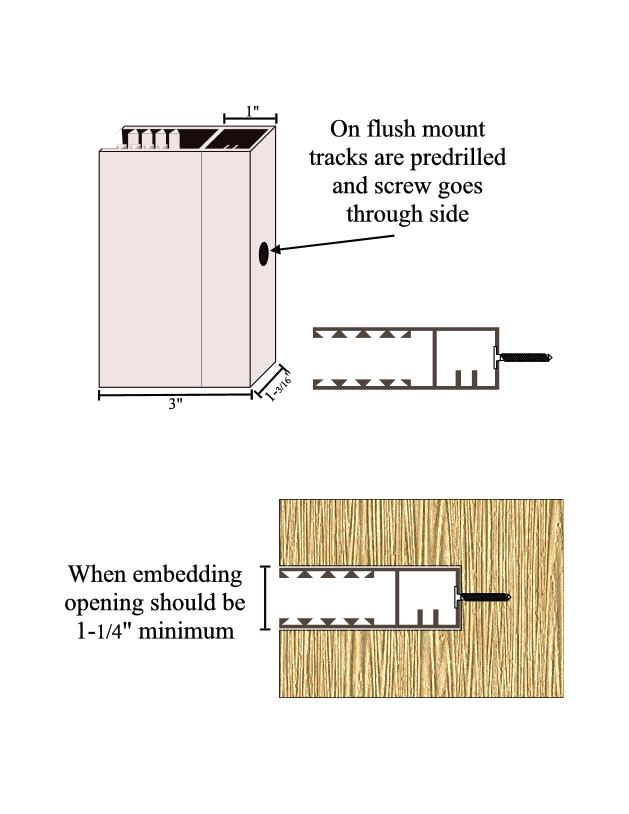 1"

On flush mount tracks are predrilled and screw goes through side

3"

1-3/16

When embedding opening should be 1-1/4" minimum